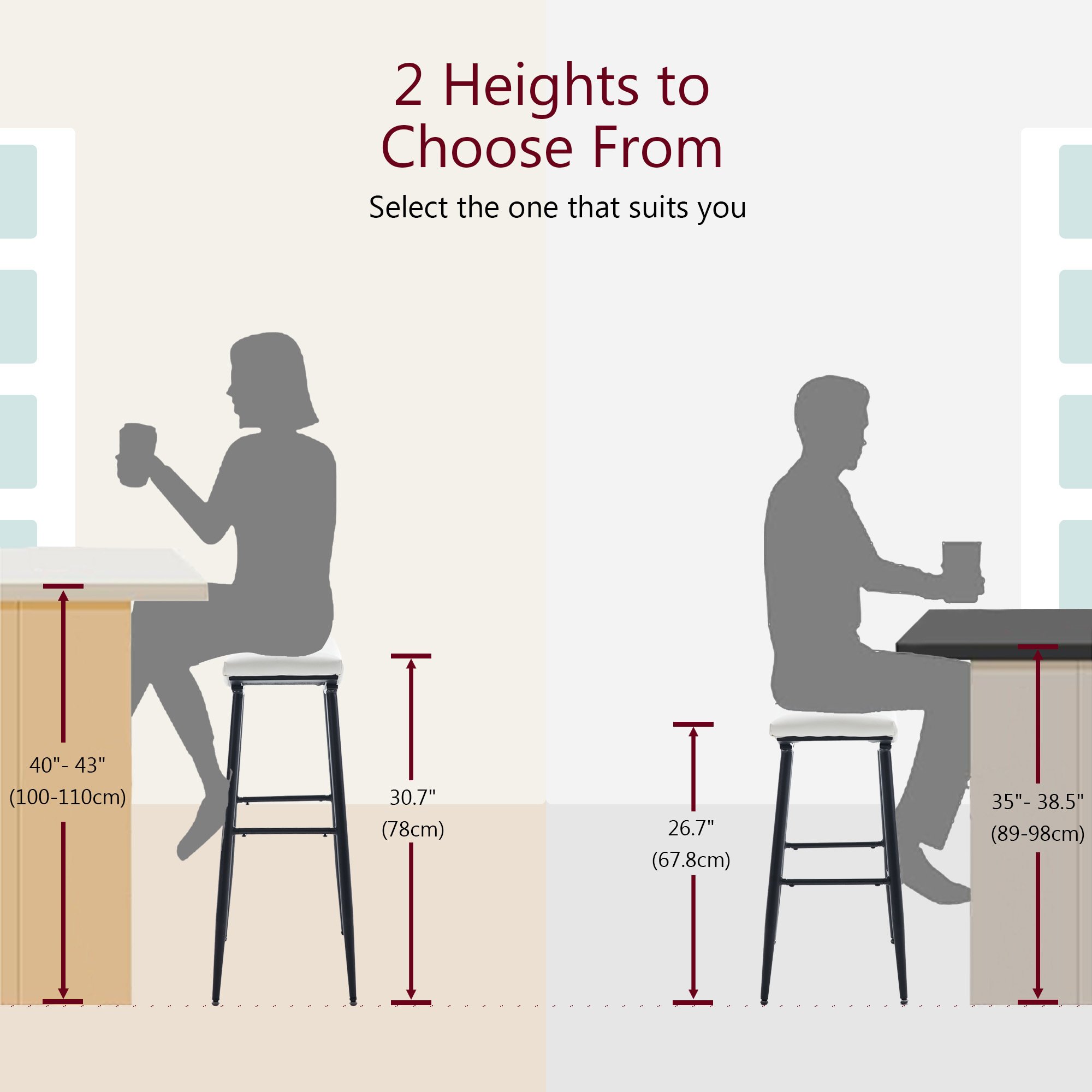 2 Heights to Choose From

Select the one that suits you

40"- 43"
(100-110cm)

30.7"
(78cm)

26.7"
(67.8cm)

35"- 38.5"
(89-98cm)